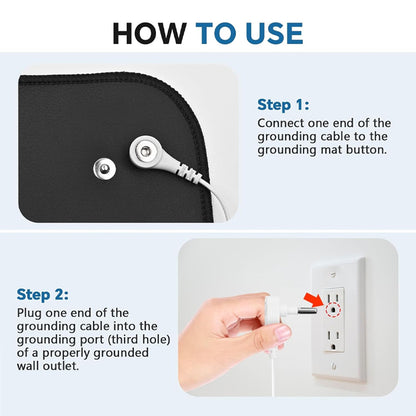 HOW TO USE

Step 1:
Connect one end of the grounding cable to the grounding mat button.

Step 2:
Plug one end of the grounding cable into the grounding port (third hole) of a properly grounded wall outlet.